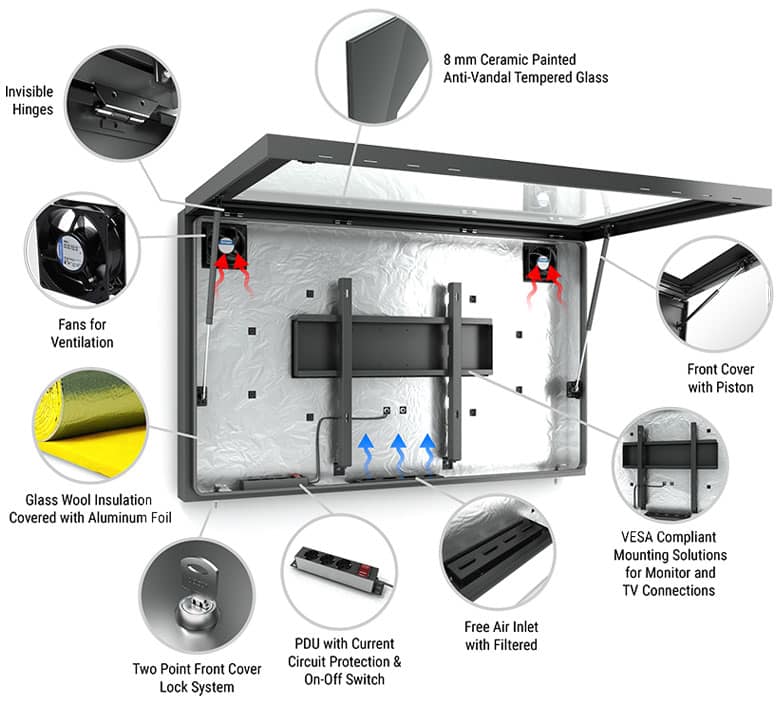 8 mm Ceramic Painted
Anti-Vandal Tempered Glass

Invisible
Hinges

Fans for
Ventilation

Front Cover
with Piston

Glass Wool Insulation
Covered with Aluminum Foil

VESA Compliant
Mounting Solutions
for Monitor and
TV Connections

Two Point Front Cover
Lock System

PDU with Current
Circuit Protection &
On-Off Switch

Free Air Inlet
with Filtered